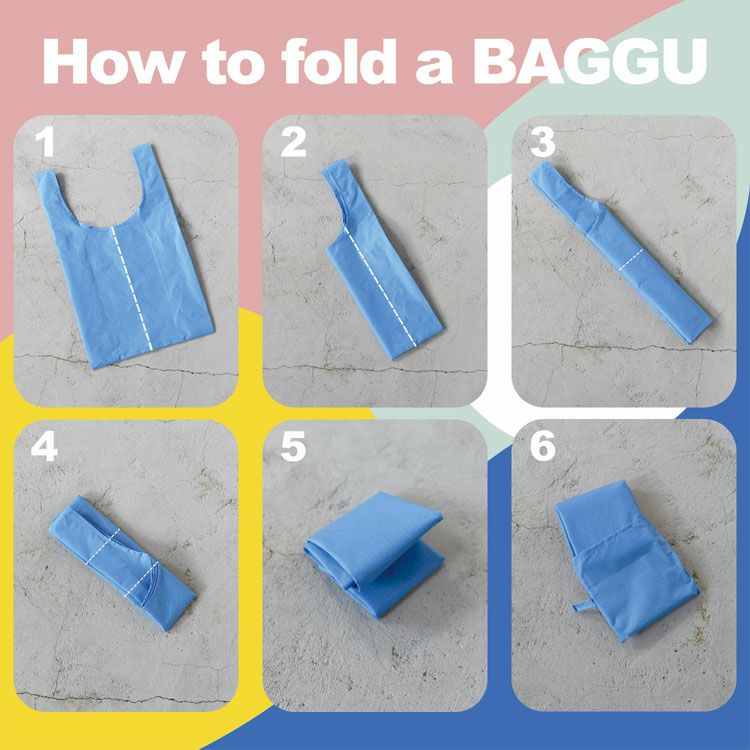 How to fold a BAGGU

1

2

3

4

5

6