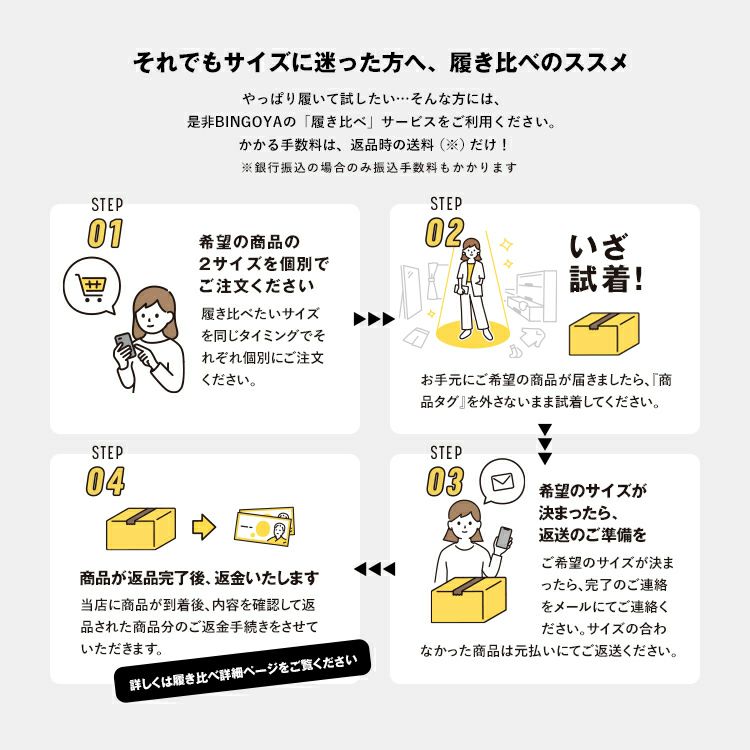 それでもサイズに迷った方へ、履き比べのススメ

やっぱり履いて試したい…そんな方には、
是非BINGOYAの「履き比べ」サービスをご利用ください。
かかる手数料は、返品時の送料（※）だけ！
※銀行振込の場合のみ振込手数料もかかります

STEP 01

希望の商品の2サイズを個別でご注文ください

履き比べたいサイズを同じタイミングでそれぞれ個別にご注文ください。

STEP 02

いざ試着！

お手元にご希望の商品が届きましたら、『商品タグ』を外さないまま試着してください。

STEP 03

希望のサイズが決まったら、返送のご準備を

ご希望のサイズが決まったら、完了のご連絡をメールにてご連絡ください。サイズの合わなかった商品は元払いにてご返送ください。

STEP 04

商品が返品完了後、返金いたします

当店に商品が到着後、内容を確認して返品された商品分のご返金手続きをさせていただきます。

詳しくは履き比べ詳細ページをご覧ください